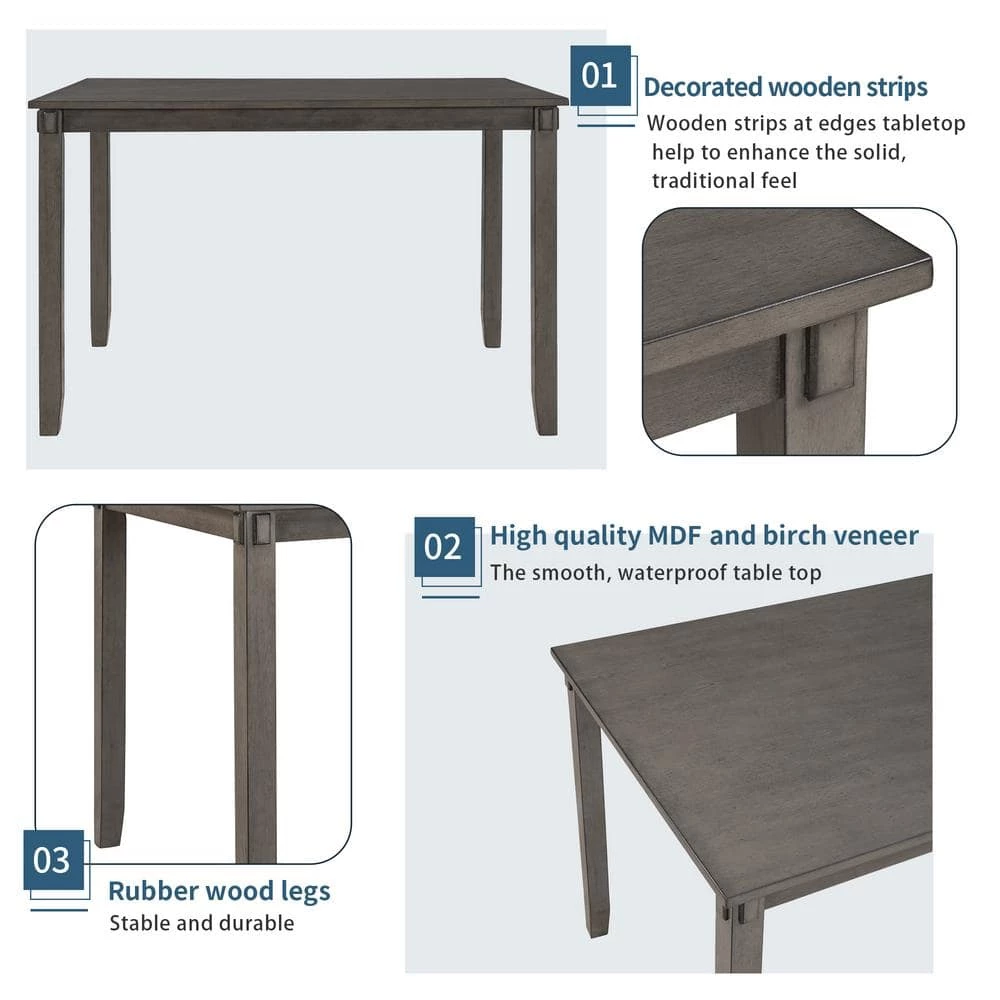 01
Decorated wooden strips
Wooden strips at edges tabletop help to enhance the solid, traditional feel

02
High quality MDF and birch veneer
The smooth, waterproof table top

03
Rubber wood legs
Stable and durable