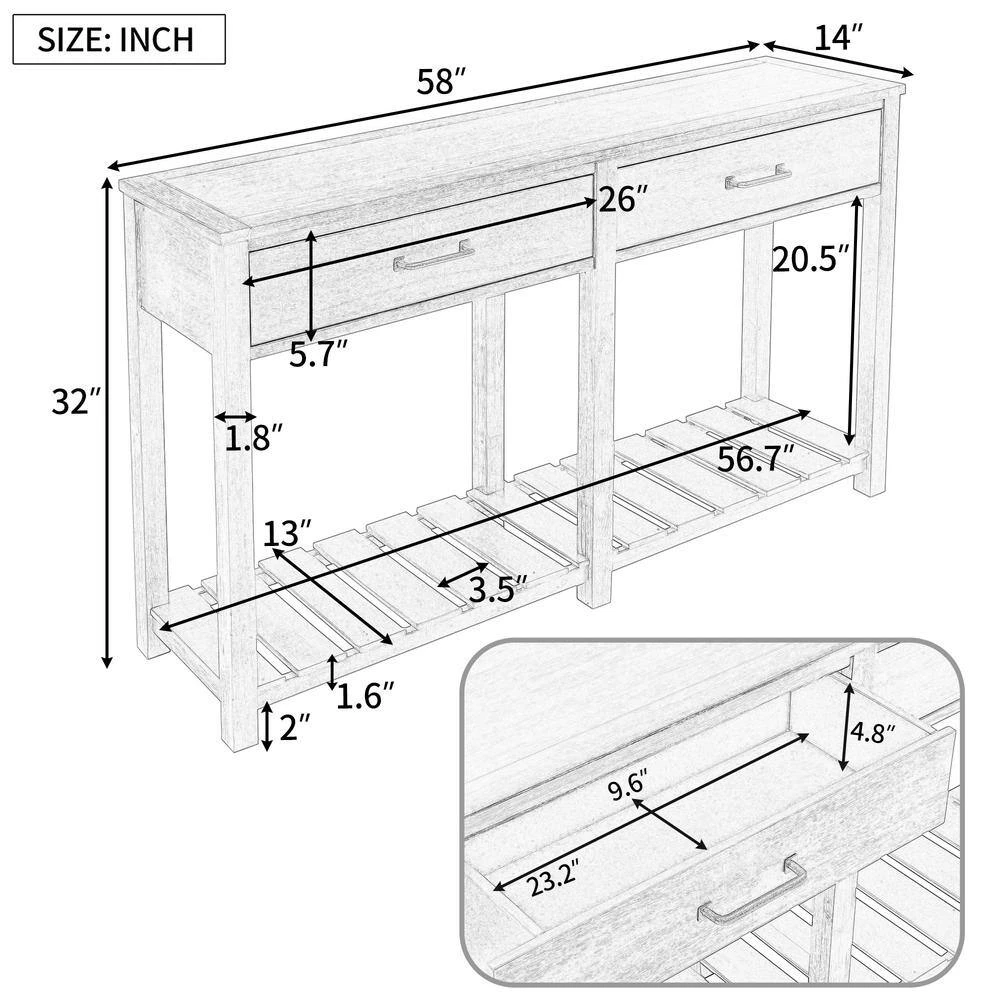 SIZE: INCH

58″

14″

26″

20.5″

5.7″

32″

1.8″

56.7″

13″

3.5″

1.6″

2″

4.8″

9.6″

23.2″